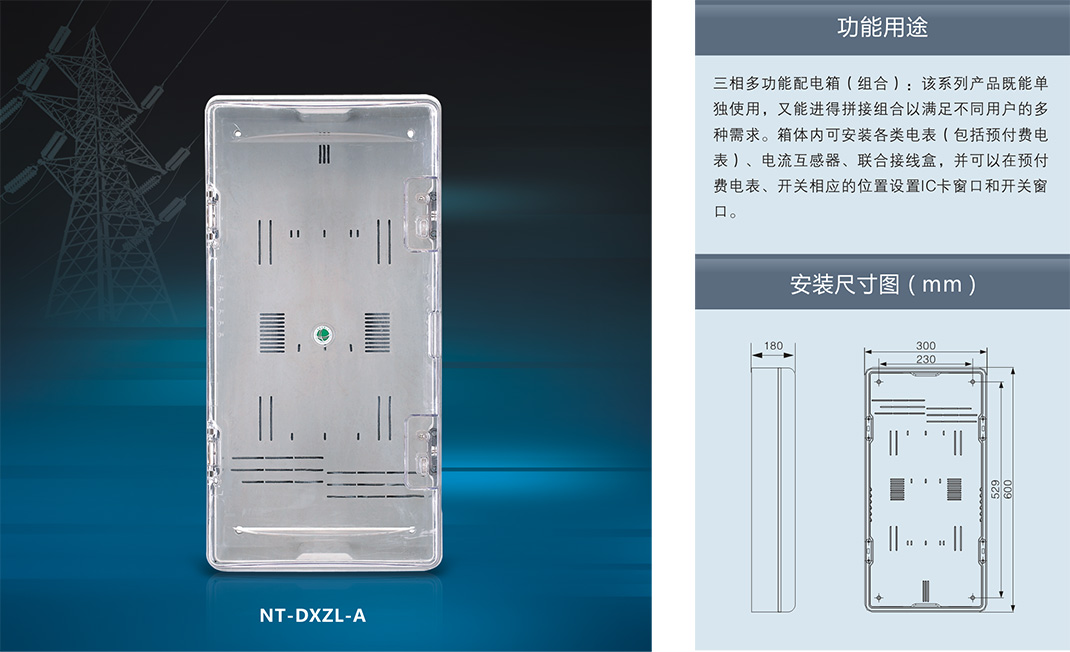 NT-DXZL-A

功能用途

三相多功能配电箱（组合）：该系列产品既能单独使用，又能进得拼接组合以满足不同用户的多种需求。箱体内可安装各类电表（包括预付费电表）、电流互感器、联合接线盒，并可以在预付费电表、开关相应的位置设置IC卡窗口和开关窗口。

安装尺寸图（mm）

180

300
230

529
600